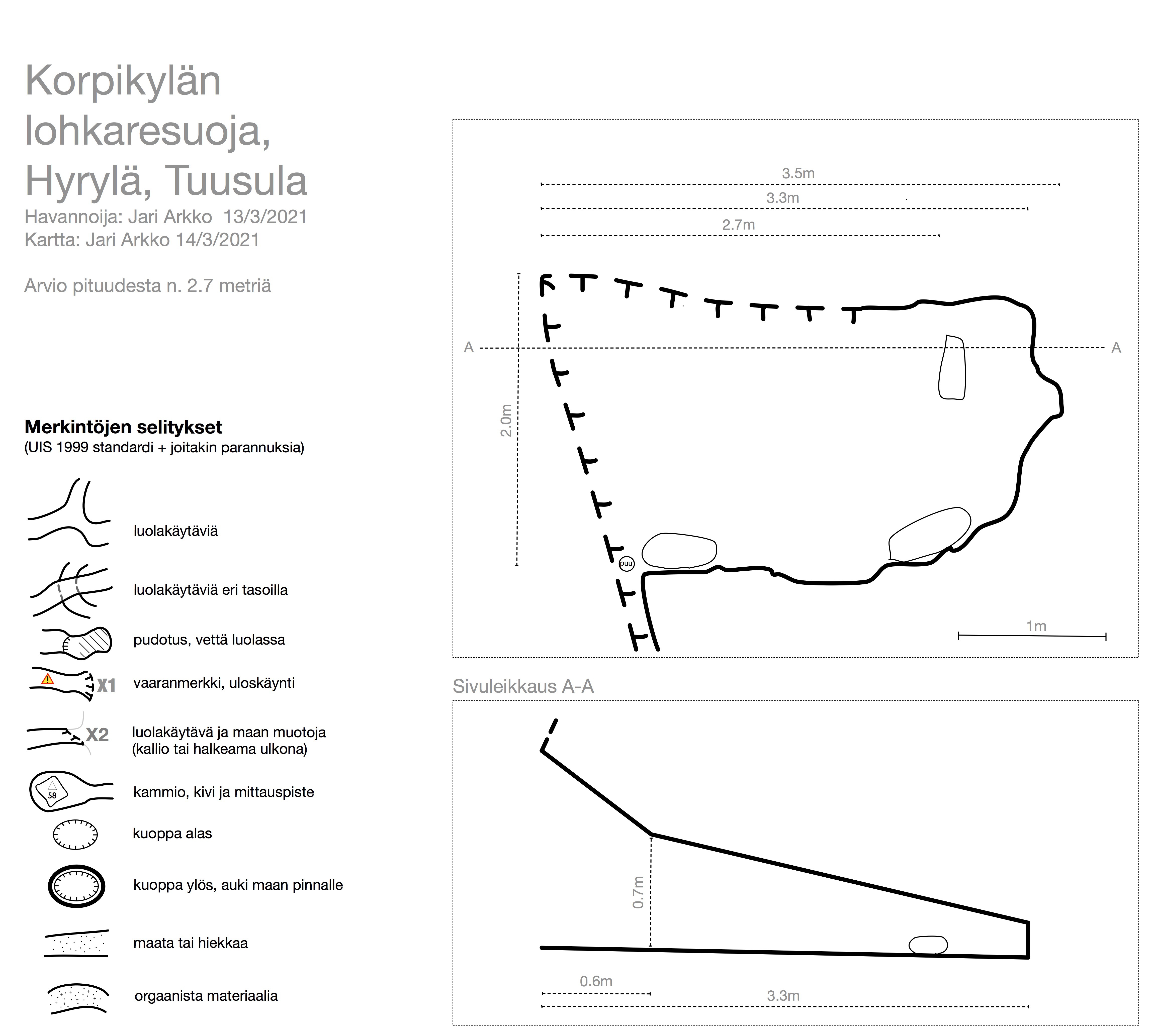 Korpikylän lohkaresuoja, Hyrylä, Tuusula
Havannoija: Jari Arkko 13/3/2021
Kartta: Jari Arkko 14/3/2021

Arvio pituudesta n. 2.7 metriä

Merkintöjen selitykset
(UIS 1999 standardi + joitakin parannuksia)

luolakäytäviä

luolakäytäviä eri tasoilla

pudotus, vettä luolassa

X1 vaaranmerkki, uloskäynti

X2 luolakäytävä ja maan muotoja (kallio tai halkeama ulkona)

58 kammio, kivi ja mittauspiste

kuoppa alas

kuoppa ylös, auki maan pinnalle

maata tai hiekkaa

orgaanista materiaalia

3.5m
3.3m
2.7m
A
A
2.0m
puu
1m

Sivuleikkaus A-A

0.7m
0.6m
3.3m